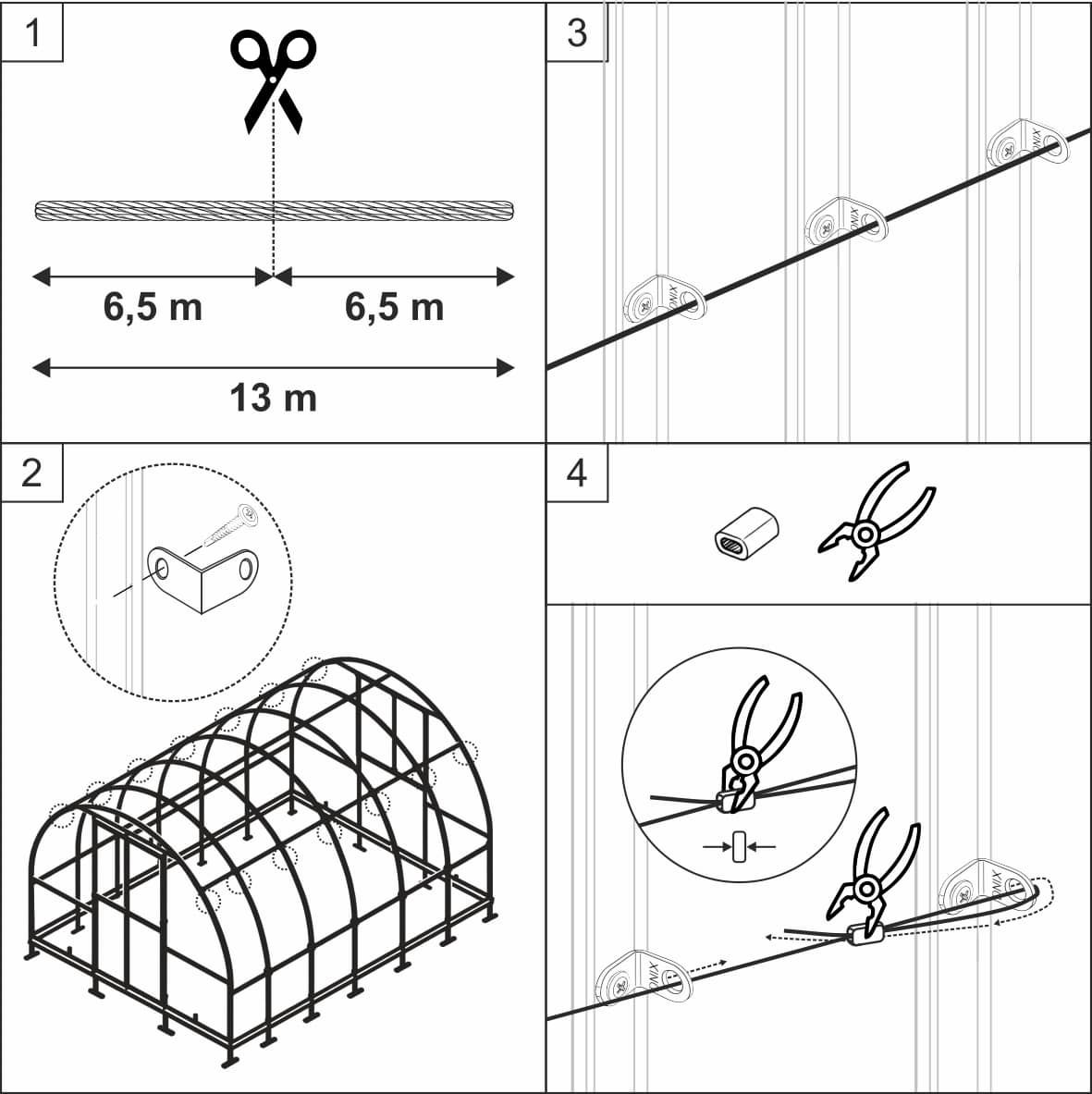 1

6,5 m

6,5 m

13 m

3

ONIX

ONIX

ONIX

2

4

ONIX

ONIX